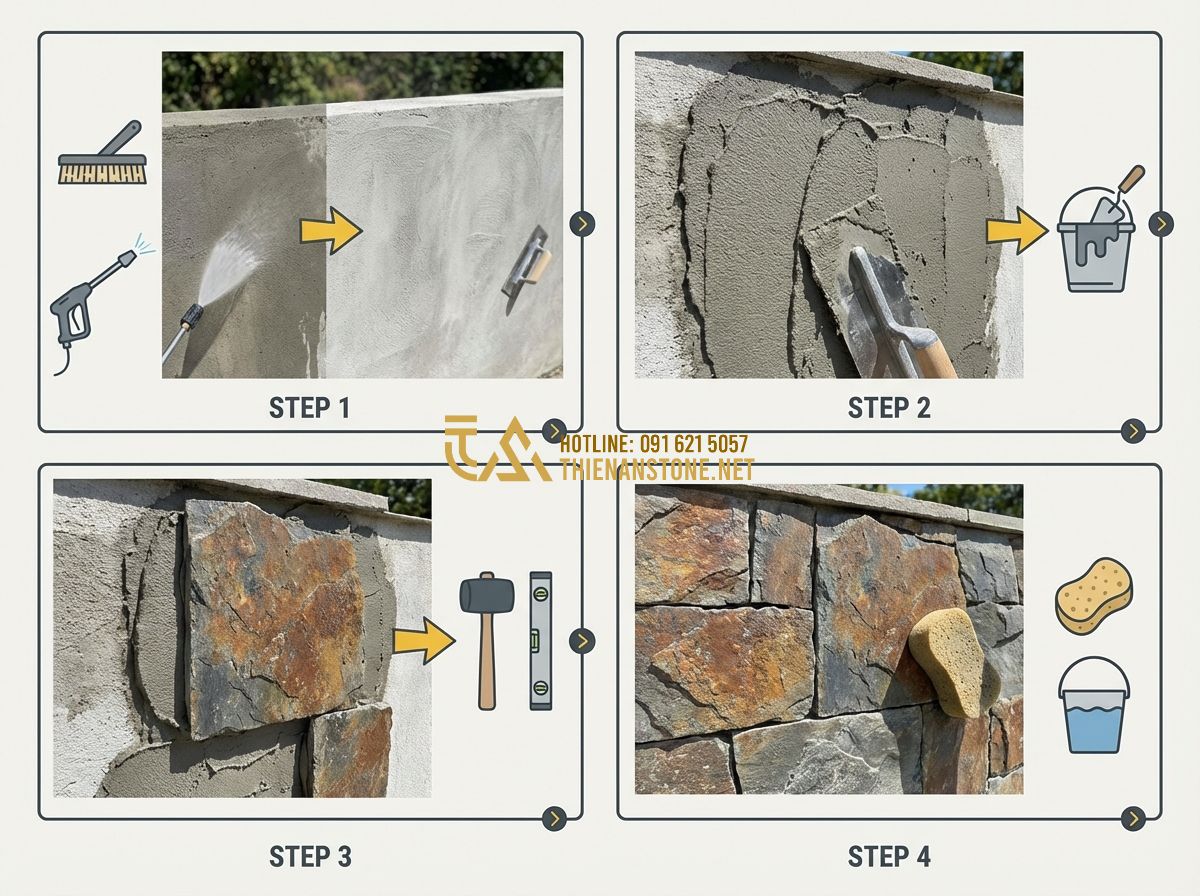 STEP 1

STEP 2

HOTLINE: 091 621 5057
THIENANSTONE.NET

STEP 3

STEP 4